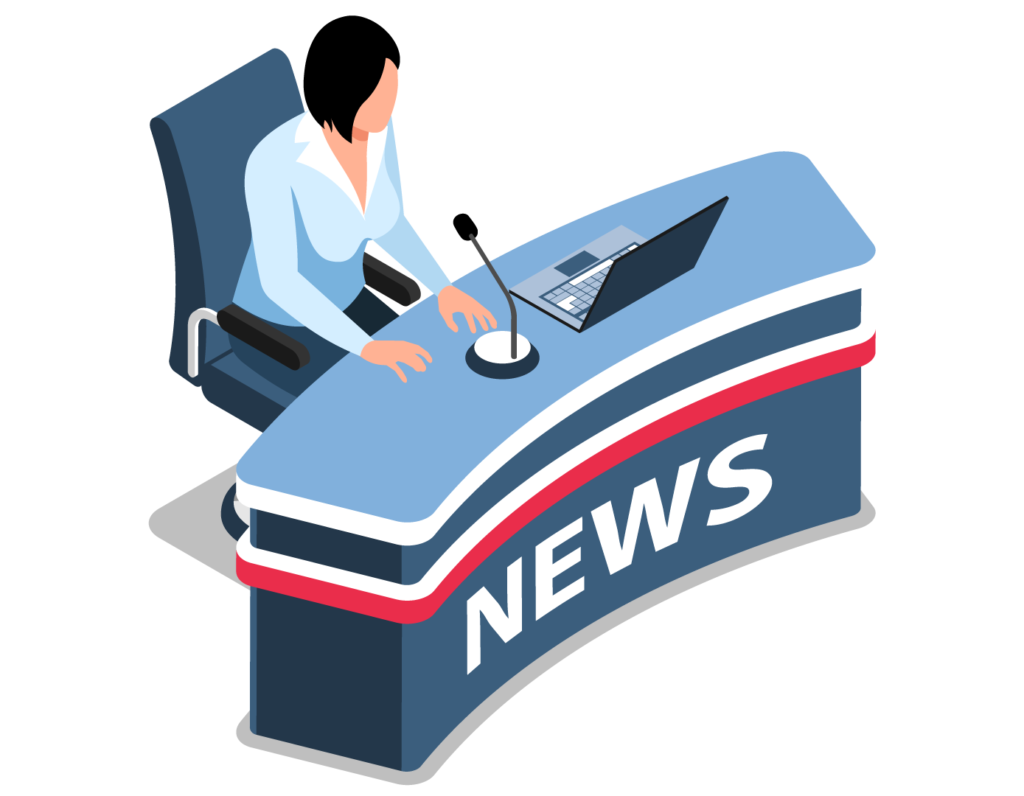 NEWS